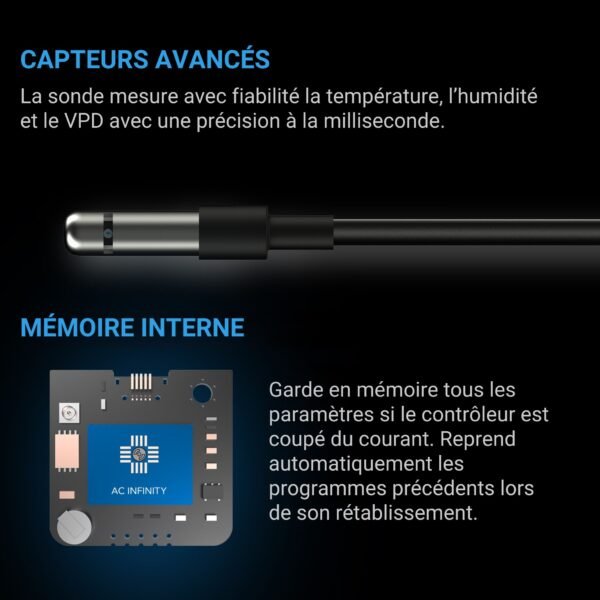 CAPTEURS AVANCÉS

La sonde mesure avec fiabilité la température, l'humidité et le VPD avec une précision à la milliseconde.

MÉMOIRE INTERNE

AC INFINITY

Garde en mémoire tous les paramètres si le contrôleur est coupé du courant. Reprend automatiquement les programmes précédents lors de son rétablissement.